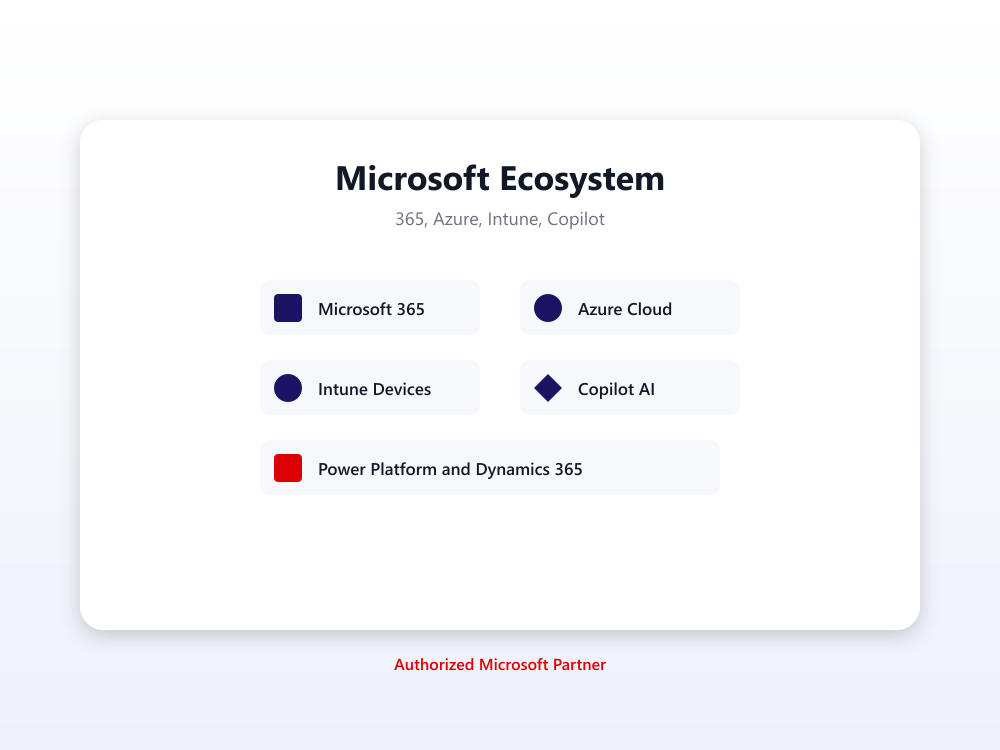 Microsoft Ecosystem

365, Azure, Intune, Copilot

Microsoft 365

Azure Cloud

Intune Devices

Copilot AI

Power Platform and Dynamics 365

Authorized Microsoft Partner