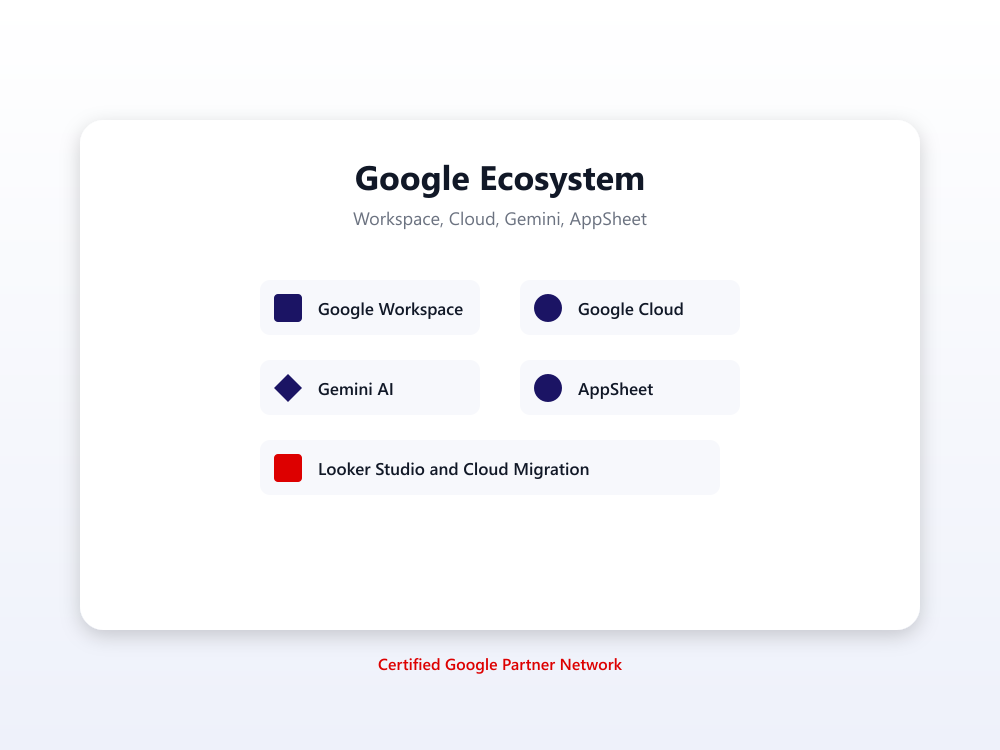 Google Ecosystem

Workspace, Cloud, Gemini, AppSheet

Google Workspace

Google Cloud

Gemini AI

AppSheet

Looker Studio and Cloud Migration

Certified Google Partner Network